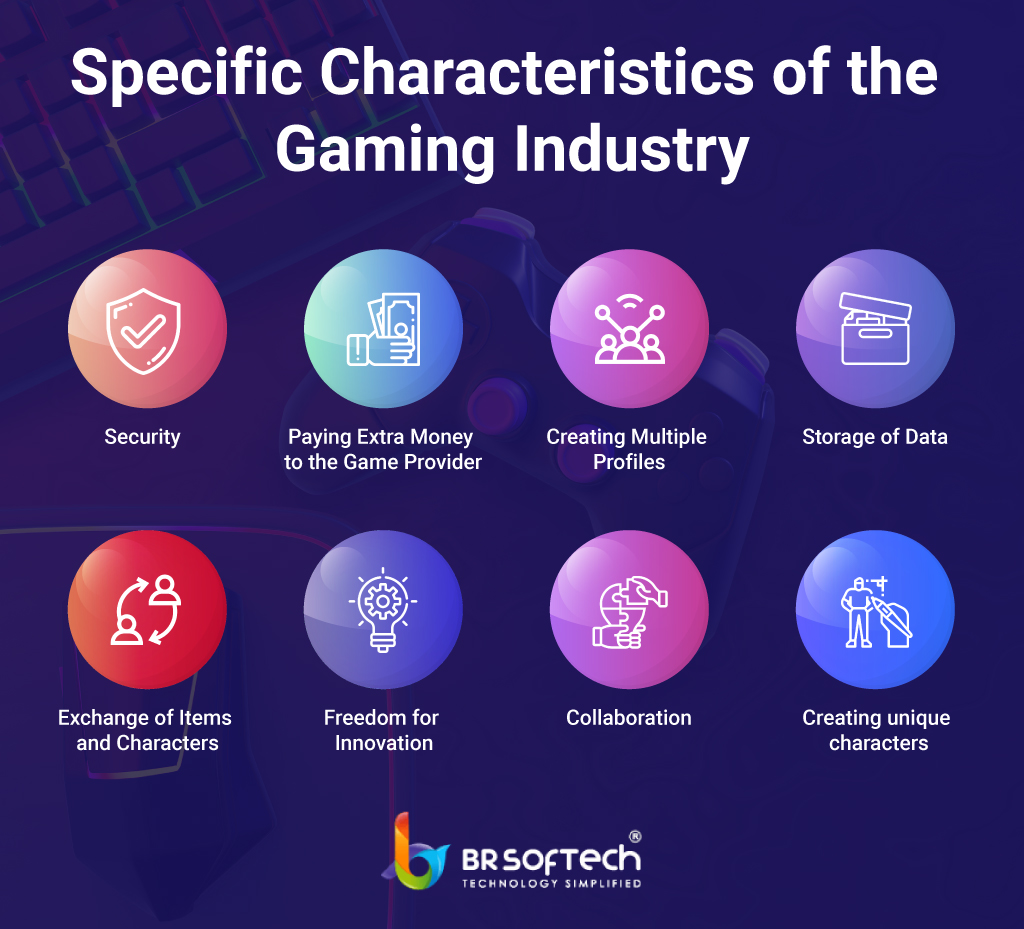 Specific Characteristics of the Gaming Industry

Security

Paying Extra Money to the Game Provider

Creating Multiple Profiles

Storage of Data

Exchange of Items and Characters

Freedom for Innovation

Collaboration

Creating unique characters

BR SOFTECH®
TECHNOLOGY SIMPLIFIED