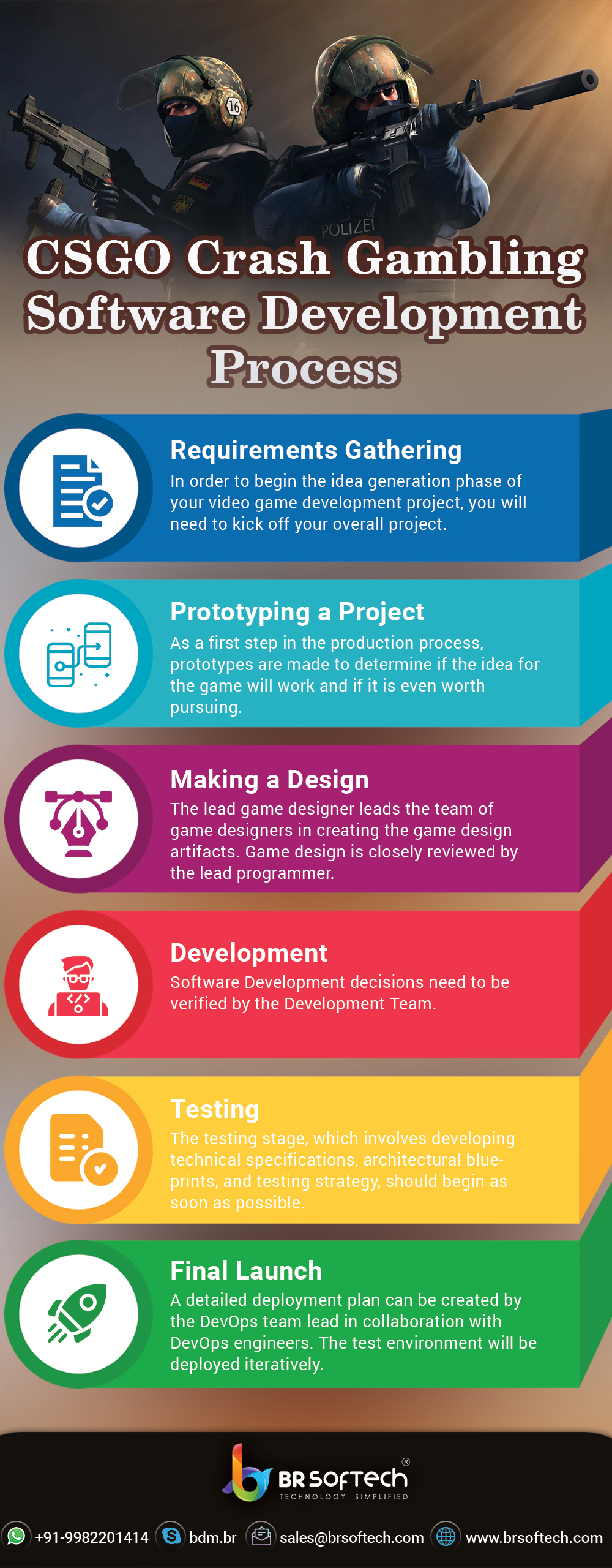 16

POLIZEI

CSGO Crash Gambling Software Development Process

Requirements Gathering
In order to begin the idea generation phase of your video game development project, you will need to kick off your overall project.

Prototyping a Project
As a first step in the production process, prototypes are made to determine if the idea for the game will work and if it is even worth pursuing.

Making a Design
The lead game designer leads the team of game designers in creating the game design artifacts. Game design is closely reviewed by the lead programmer.

Development
Software Development decisions need to be verified by the Development Team.

Testing
The testing stage, which involves developing technical specifications, architectural blueprints, and testing strategy, should begin as soon as possible.

Final Launch
A detailed deployment plan can be created by the DevOps team lead in collaboration with DevOps engineers. The test environment will be deployed iteratively.

BR SOFTECH®
TECHNOLOGY SIMPLIFIED

+91-9982201414 bdm.br sales@brsoftech.com www.brsoftech.com